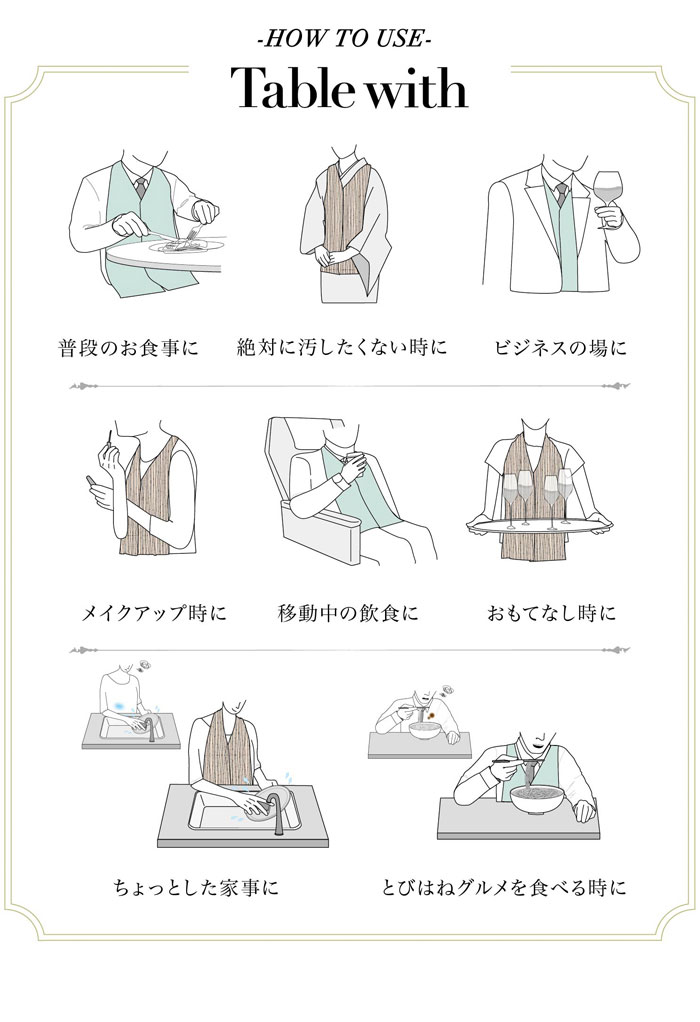 -HOW TO USE-

Table with

普段のお食事に

絶対に汚したくない時に

ビジネスの場に

メイクアップ時に

移動中の飲食に

おもてなし時に

ちょっとした家事に

とびはねグルメを食べる時に