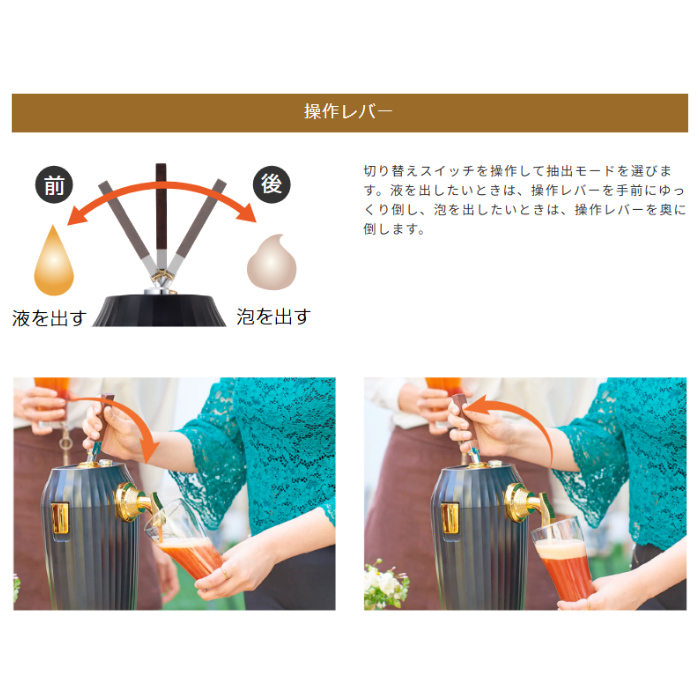 操作レバー

前

後

液を出す

泡を出す

切り替えスイッチを操作して抽出モードを選びます。液を出したいときは、操作レバーを手前にゆっくり倒し、泡を出したいときは、操作レバーを奥に倒します。