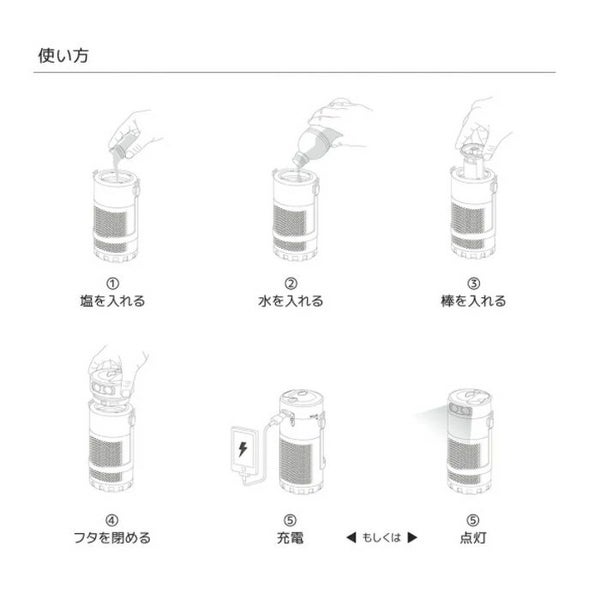 使い方

①
塩を入れる

②
水を入れる

③
棒を入れる

④
フタを閉める

⑤
充電

◀ もしくは ▶

⑤
点灯