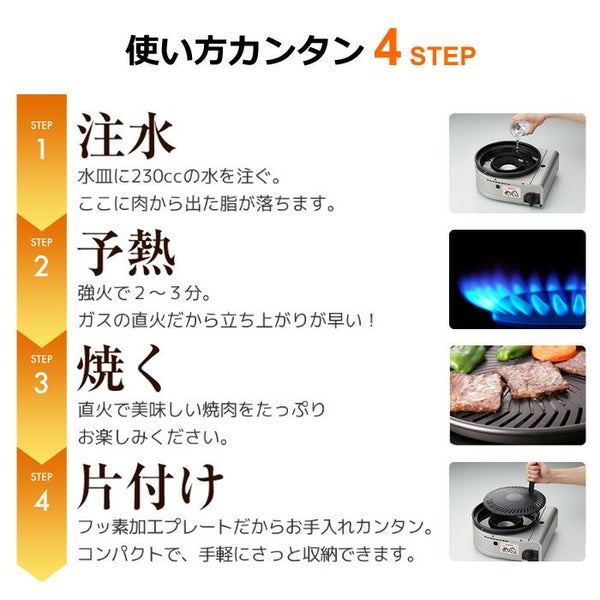 使い方カンタン 4 STEP

STEP 1
注水
水皿に230ccの水を注ぐ。
ここに肉から出た脂が落ちます。

STEP 2
予熱
強火で２～３分。
ガスの直火だから立ち上がりが早い！

STEP 3
焼く
直火で美味しい焼肉をたっぷり
お楽しみください。

STEP 4
片付け
フッ素加工プレートだからお手入れカンタン。
コンパクトで、手軽にさっと収納できます。