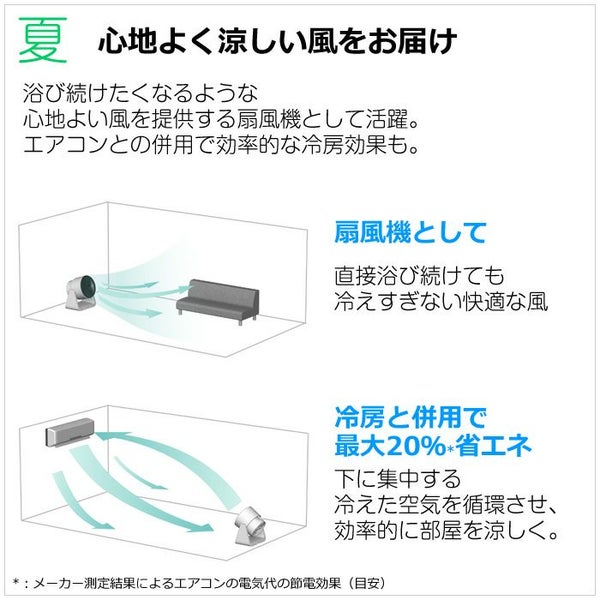 夏 心地よく涼しい風をお届け

浴び続けたくなるような
心地よい風を提供する扇風機として活躍。
エアコンとの併用で効率的な冷房効果も。

扇風機として

直接浴び続けても
冷えすぎない快適な風

冷房と併用で
最大20%*省エネ

下に集中する
冷えた空気を循環させ、
効率的に部屋を涼しく。

*：メーカー測定結果によるエアコンの電気代の節電効果（目安）