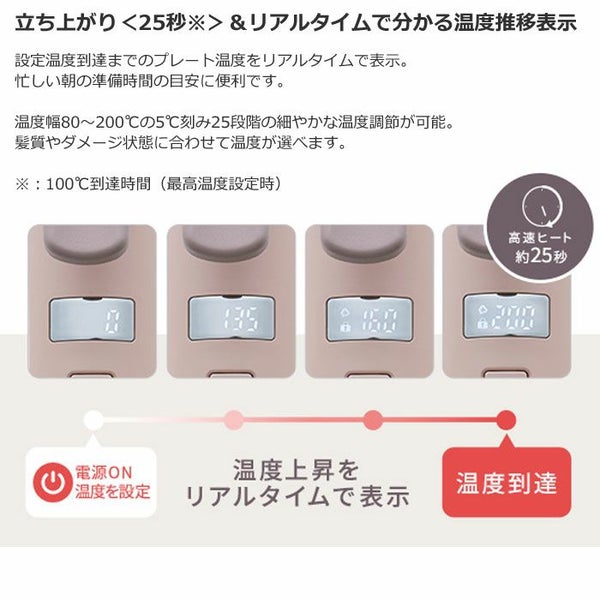 立ち上がり＜25秒※＞＆リアルタイムで分かる温度推移表示

設定温度到達までのプレート温度をリアルタイムで表示。
忙しい朝の準備時間の目安に便利です。

温度幅80～200℃の5℃刻み25段階の細やかな温度調節が可能。
髪質やダメージ状態に合わせて温度が選べます。

※：100℃到達時間（最高温度設定時）

高速ヒート
約25秒

0

135

160

200

電源ON
温度を設定

温度上昇を
リアルタイムで表示

温度到達