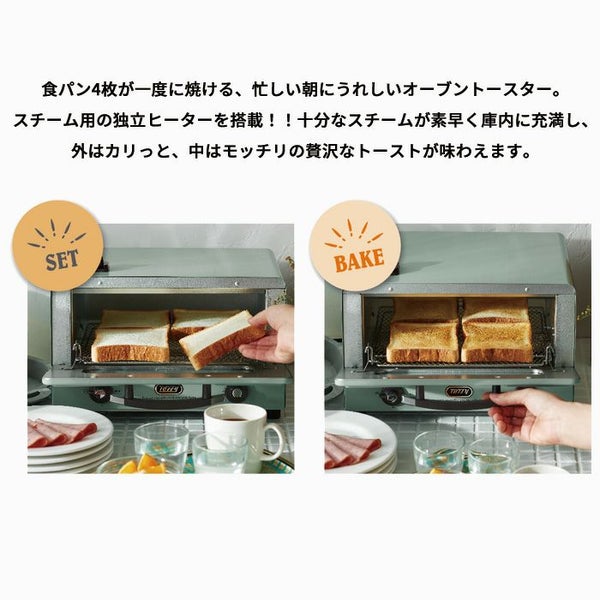 食パン4枚が一度に焼ける、忙しい朝にうれしいオーブントースター。
スチーム用の独立ヒーターを搭載！！十分なスチームが素早く庫内に充満し、
外はカリっと、中はモッチリの贅沢なトーストが味わえます。

SET

Toffy

BAKE

Toffy