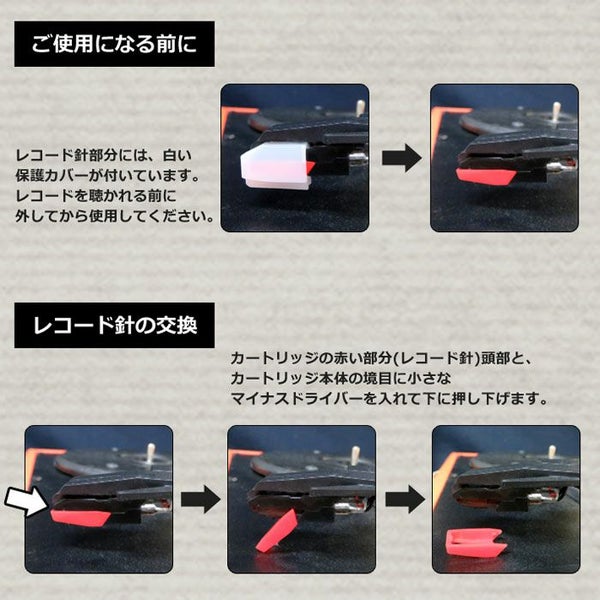 ご使用になる前に

レコード針部分には、白い保護カバーが付いています。レコードを聴かれる前に外してから使用してください。

レコード針の交換

カートリッジの赤い部分(レコード針)頭部と、カートリッジ本体の境目に小さなマイナスドライバーを入れて下に押し下げます。