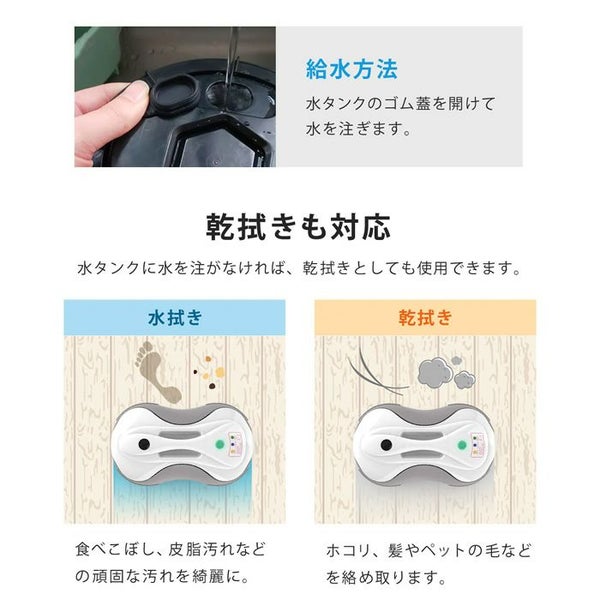 給水方法

水タンクのゴム蓋を開けて水を注ぎます。

乾拭きも対応

水タンクに水を注がなければ、乾拭きとしても使用できます。

水拭き

食べこぼし、皮脂汚れなどの頑固な汚れを綺麗に。

乾拭き

ホコリ、髪やペットの毛などを絡め取ります。