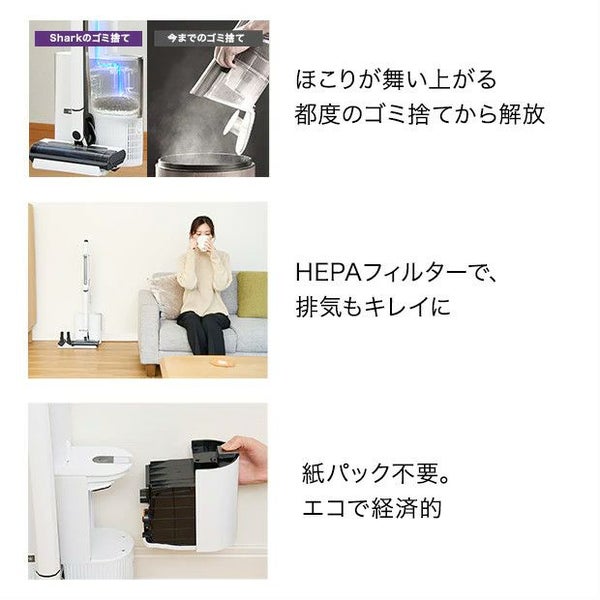 Sharkのゴミ捨て

今までのゴミ捨て

ほこりが舞い上がる
都度のゴミ捨てから解放

HEPAフィルターで、
排気もキレイに

紙パック不要。
エコで経済的