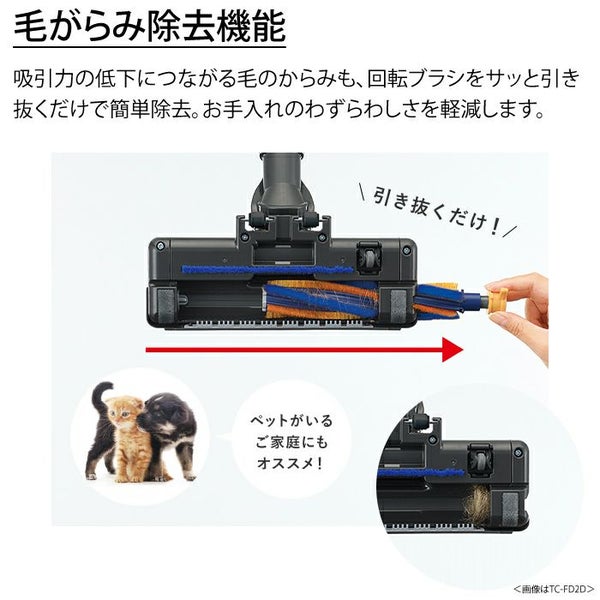 毛がらみ除去機能

吸引力の低下につながる毛のからみも、回転ブラシをサッと引き抜くだけで簡単除去。お手入れのわずらわしさを軽減します。

＼引き抜くだけ！／

ペットがいるご家庭にもオススメ！

＜画像はTC-FD2D＞