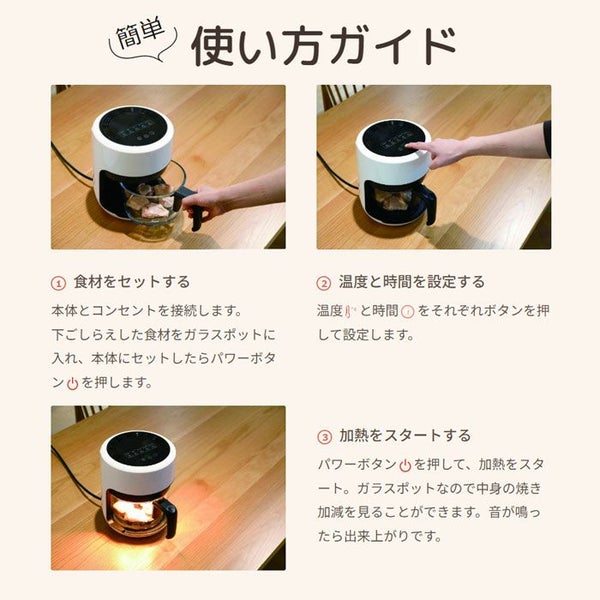 簡単 使い方ガイド

① 食材をセットする

本体とコンセントを接続します。下ごしらえした食材をガラスポットに入れ、本体にセットしたらパワーボタンを押します。

② 温度と時間を設定する

温度と時間をそれぞれボタンを押して設定します。

③ 加熱をスタートする

パワーボタンを押して、加熱をスタート。ガラスポットなので中身の焼き加減を見ることができます。音が鳴ったら出来上がりです。