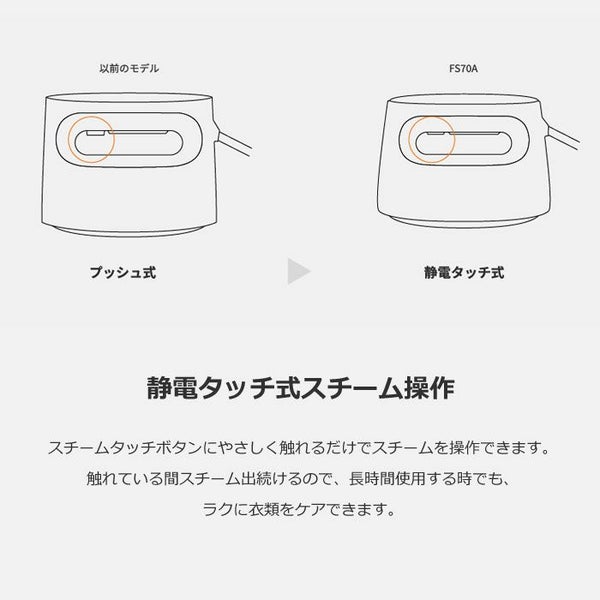 以前のモデル

FS70A

プッシュ式

静電タッチ式

静電タッチ式スチーム操作

スチームタッチボタンにやさしく触れるだけでスチームを操作できます。
触れている間スチーム出続けるので、長時間使用する時でも、
ラクに衣類をケアできます。