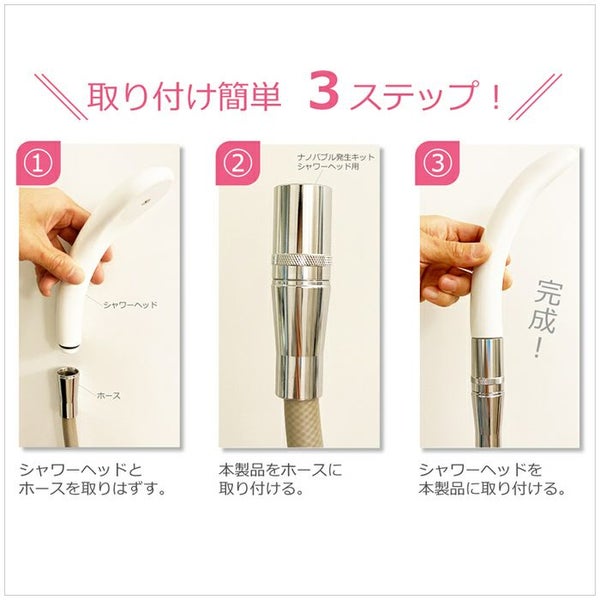 取り付け簡単 3ステップ！

①

シャワーヘッド

ホース

シャワーヘッドとホースを取りはずす。

②

ナノバブル発生キット シャワーヘッド用

本製品をホースに取り付ける。

③

完成！

シャワーヘッドを本製品に取り付ける。