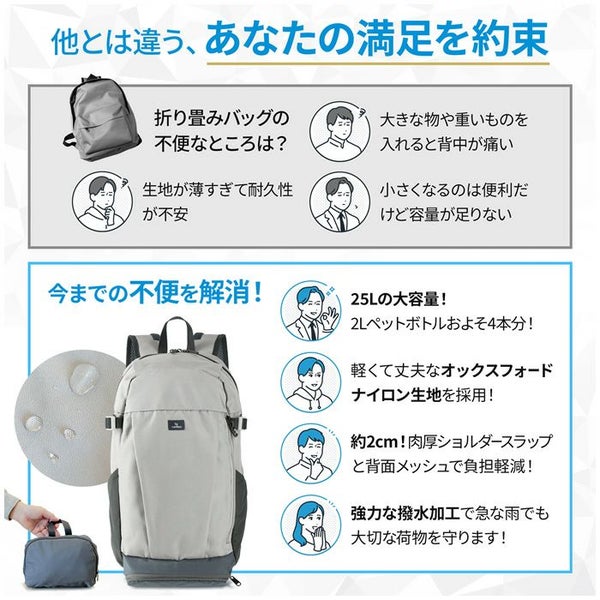 他とは違う、あなたの満足を約束

折り畳みバッグの不便なところは？

大きな物や重いものを入れると背中が痛い

生地が薄すぎて耐久性が不安

小さくなるのは便利だけど容量が足りない

今までの不便を解消！

25Lの大容量！
2Lペットボトルおよそ4本分！

軽くて丈夫なオックスフォードナイロン生地を採用！

約2cm！肉厚ショルダースラップと背面メッシュで負担軽減！

強力な撥水加工で急な雨でも大切な荷物を守ります！