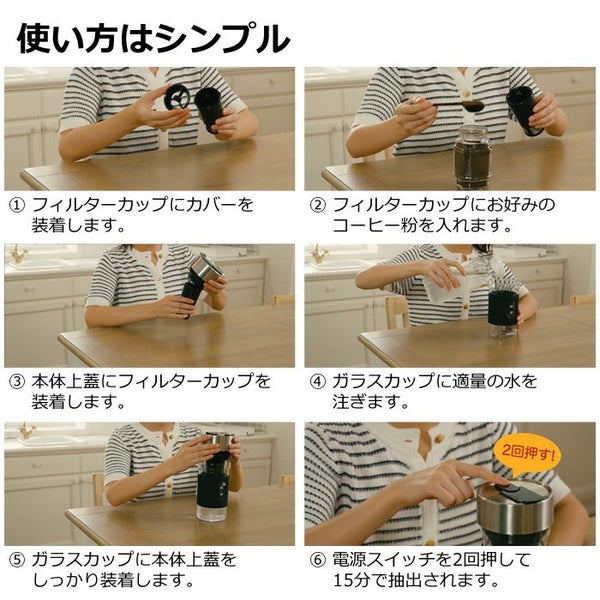 使い方はシンプル

① フィルターカップにカバーを装着します。

② フィルターカップにお好みのコーヒー粉を入れます。

③ 本体上蓋にフィルターカップを装着します。

④ ガラスカップに適量の水を注ぎます。

⑤ ガラスカップに本体上蓋をしっかり装着します。

2回押す!

⑥ 電源スイッチを2回押して15分で抽出されます。