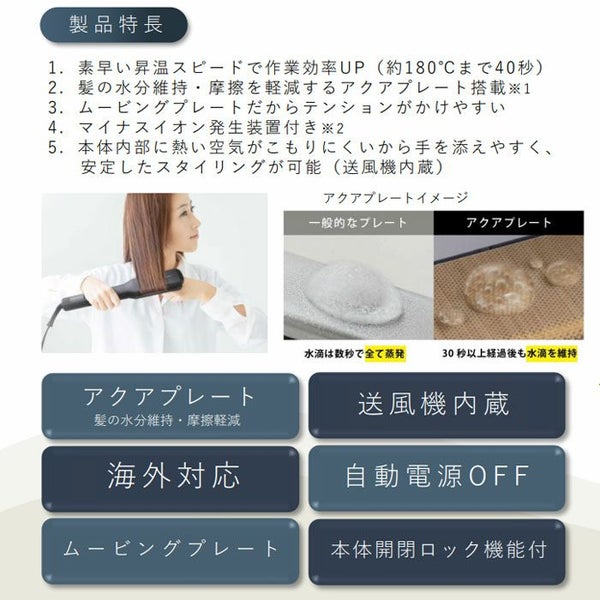 製品特長

1. 素早い昇温スピードで作業効率UP（約180°Cまで40秒）
2. 髪の水分維持・摩擦を軽減するアクアプレート搭載※1
3. ムービングプレートだからテンションがかけやすい
4. マイナスイオン発生装置付き※2
5. 本体内部に熱い空気がこもりにくいから手を添えやすく、安定したスタイリングが可能（送風機内蔵）

アクアプレートイメージ

一般的なプレート

アクアプレート

水滴は数秒で全て蒸発

30秒以上経過後も水滴を維持

アクアプレート
髪の水分維持・摩擦軽減

送風機内蔵

海外対応

自動電源OFF

ムービングプレート

本体開閉ロック機能付