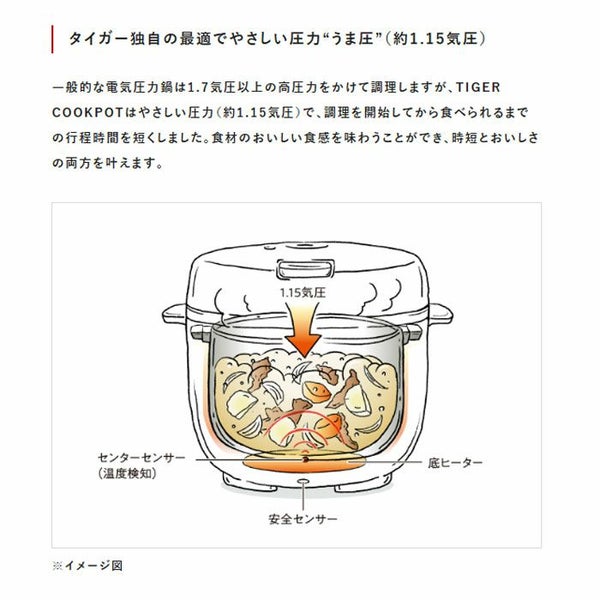 タイガー独自の最適でやさしい圧力“うま圧”（約1.15気圧）

一般的な電気圧力鍋は1.7気圧以上の高圧力をかけて調理しますが、TIGER COOKPOTはやさしい圧力（約1.15気圧）で、調理を開始してから食べられるまでの行程時間を短くしました。食材のおいしい食感を味わうことができ、時短とおいしさの両方を叶えます。

1.15気圧

センターセンサー
（温度検知）

底ヒーター

安全センサー

※イメージ図