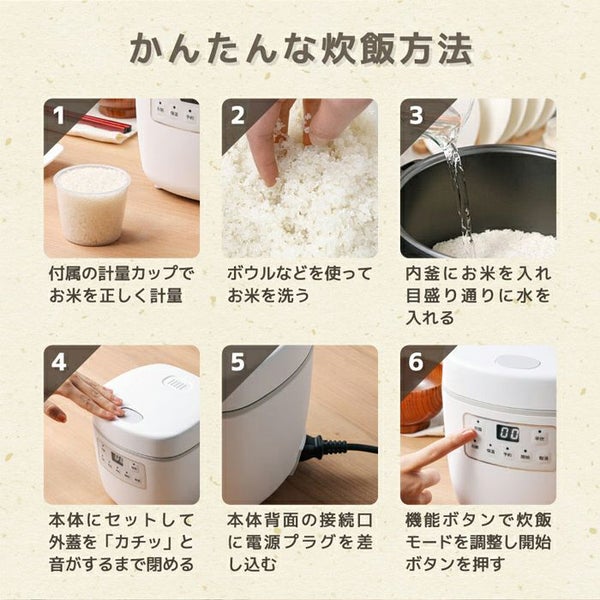 かんたんな炊飯方法

1

付属の計量カップでお米を正しく計量

2

ボウルなどを使ってお米を洗う

3

内釜にお米を入れ目盛り通りに水を入れる

4

本体にセットして外蓋を「カチッ」と音がするまで閉める

5

本体背面の接続口に電源プラグを差し込む

6

00

機能ボタンで炊飯モードを調整し開始ボタンを押す