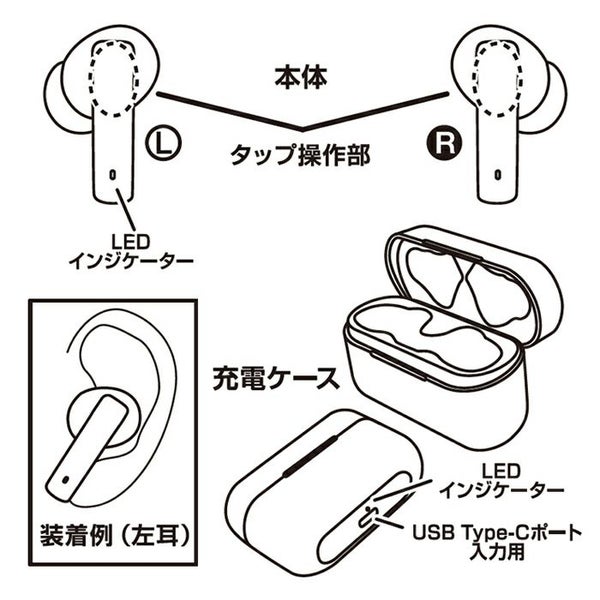 本体

Ⓛ

タップ操作部

Ⓡ

LED
インジケーター

充電ケース

装着例（左耳）

LED
インジケーター

USB Type-Cポート
入力用