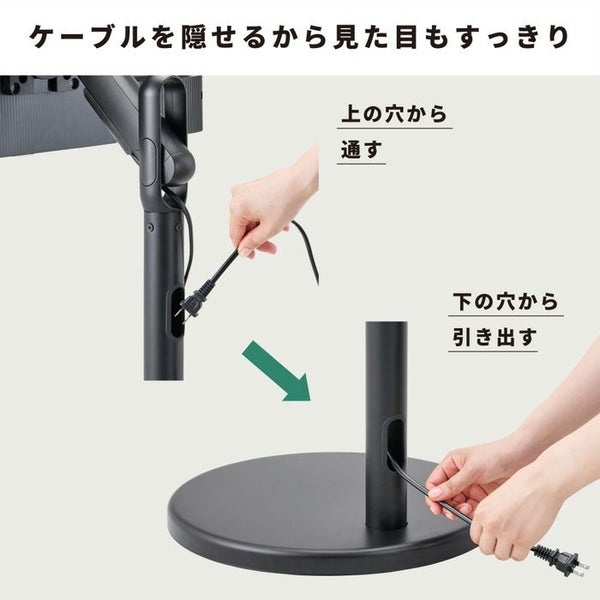 ケーブルを隠せるから見た目もすっきり

上の穴から
通す

下の穴から
引き出す