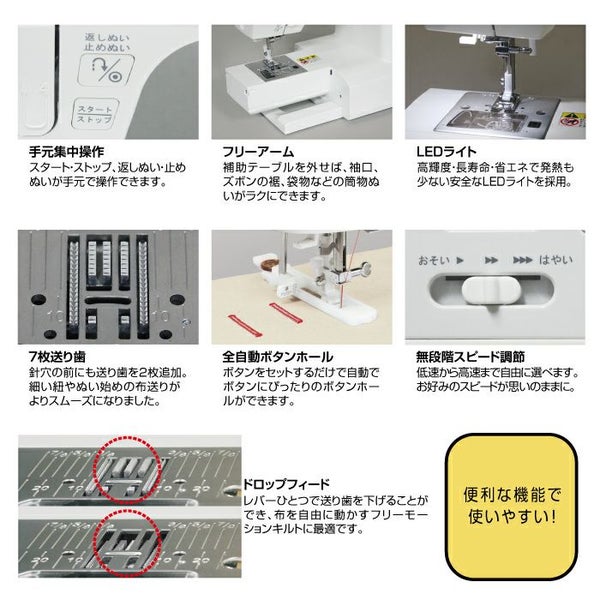 返しぬい
止めぬい

スタート
ストップ

手元集中操作
スタート・ストップ、返しぬい・止めぬいが手元で操作できます。

フリーアーム
補助テーブルを外せば、袖口、ズボンの裾、袋物などの筒物ぬいがラクにできます。

LEDライト
高輝度・長寿命・省エネで発熱も少ない安全なLEDライトを採用。

10
10

7枚送り歯
針穴の前にも送り歯を2枚追加。細い紐やぬい始めの布送りがよりスムーズになりました。

全自動ボタンホール
ボタンをセットするだけで自動でボタンにぴったりのボタンホールができます。

おそい ▶ ▶▶ ▶▶▶ はやい

無段階スピード調節
低速から高速まで自由に選べます。お好みのスピードが思いのままに。

ドロップフィード
レバーひとつで送り歯を下げることができ、布を自由に動かすフリーモーションキルトに最適です。

便利な機能で使いやすい!