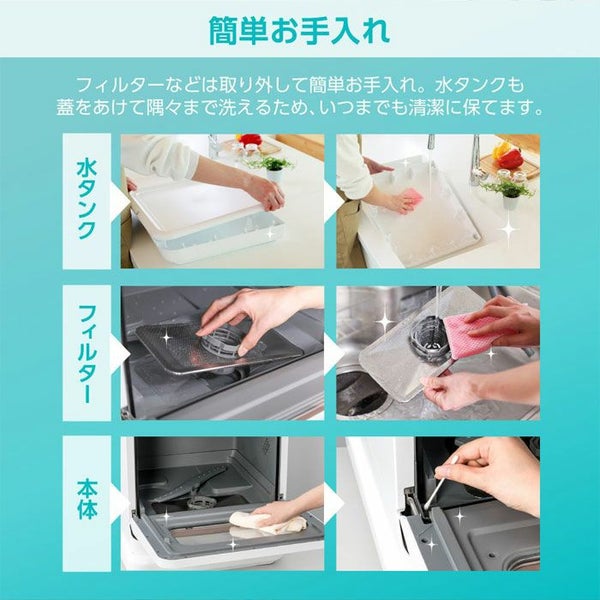 簡単お手入れ

フィルターなどは取り外して簡単お手入れ。水タンクも蓋をあけて隅々まで洗えるため、いつまでも清潔に保てます。

水タンク

フィルター

本体