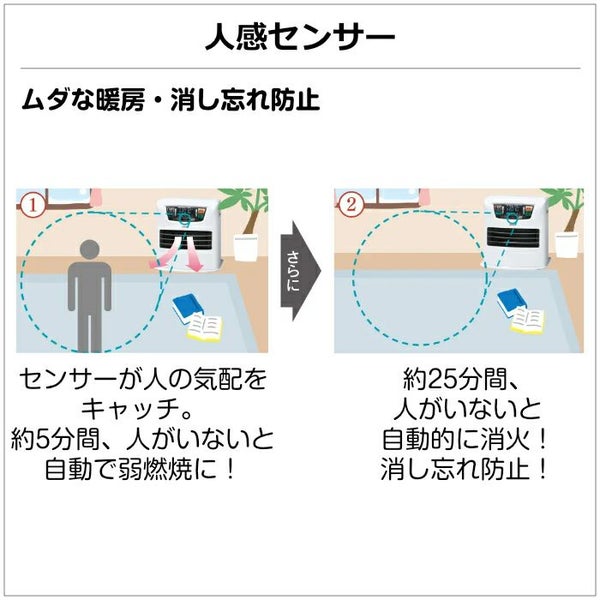 人感センサー

ムダな暖房・消し忘れ防止

①

センサーが人の気配をキャッチ。
約5分間、人がいないと自動で弱燃焼に！

さらに

②

約25分間、人がいないと自動的に消火！
消し忘れ防止！