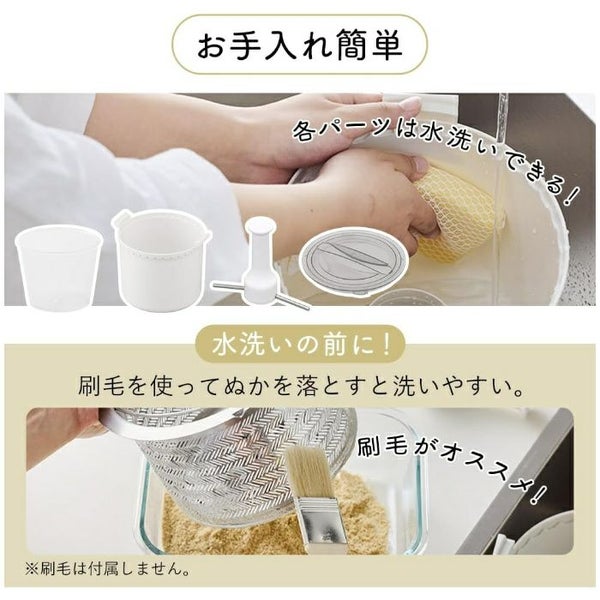 お手入れ簡単

各パーツは水洗いできる！

水洗いの前に！

刷毛を使ってぬかを落とすと洗いやすい。

刷毛がオススメ！

※刷毛は付属しません。