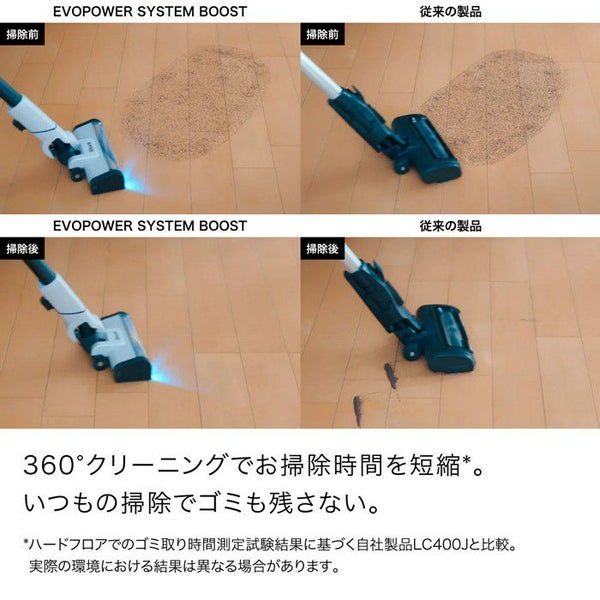 EVOPOWER SYSTEM BOOST

掃除前

従来の製品

掃除前

EVOPOWER SYSTEM BOOST

掃除後

従来の製品

掃除後

360°クリーニングでお掃除時間を短縮*。
いつもの掃除でゴミも残さない。

*ハードフロアでのゴミ取り時間測定試験結果に基づく自社製品LC400Jと比較。
実際の環境における結果は異なる場合があります。