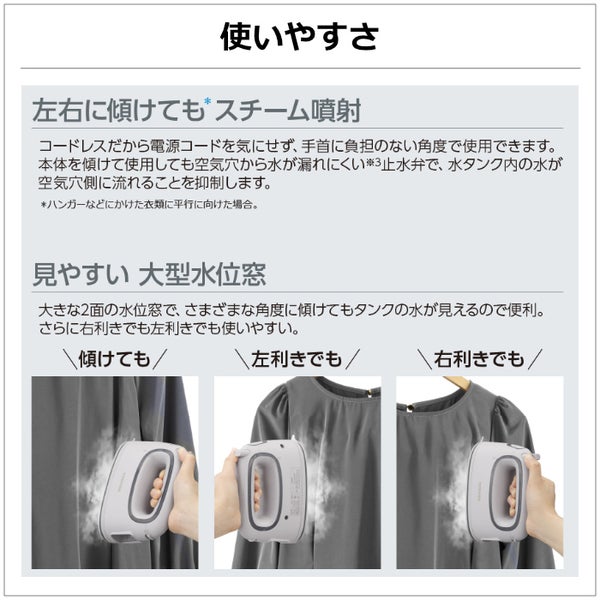 使いやすさ

左右に傾けても*スチーム噴射

コードレスだから電源コードを気にせず、手首に負担のない角度で使用できます。本体を傾けて使用しても空気穴から水が漏れにくい※3止水弁で、水タンク内の水が空気穴側に流れることを抑制します。

*ハンガーなどにかけた衣類に平行に向けた場合。

見やすい 大型水位窓

大きな2面の水位窓で、さまざまな角度に傾けてもタンクの水が見えるので便利。さらに右利きでも左利きでも使いやすい。

＼傾けても／

＼左利きでも／

＼右利きでも／